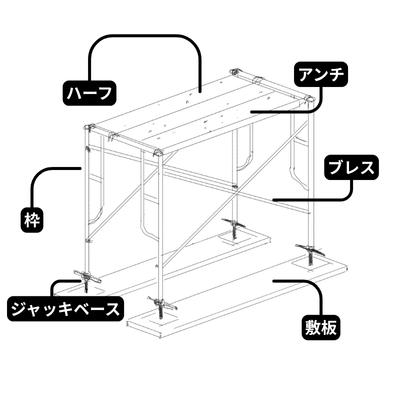 ハーフ

アンチ

ブレス

枠

ジャッキベース

敷板